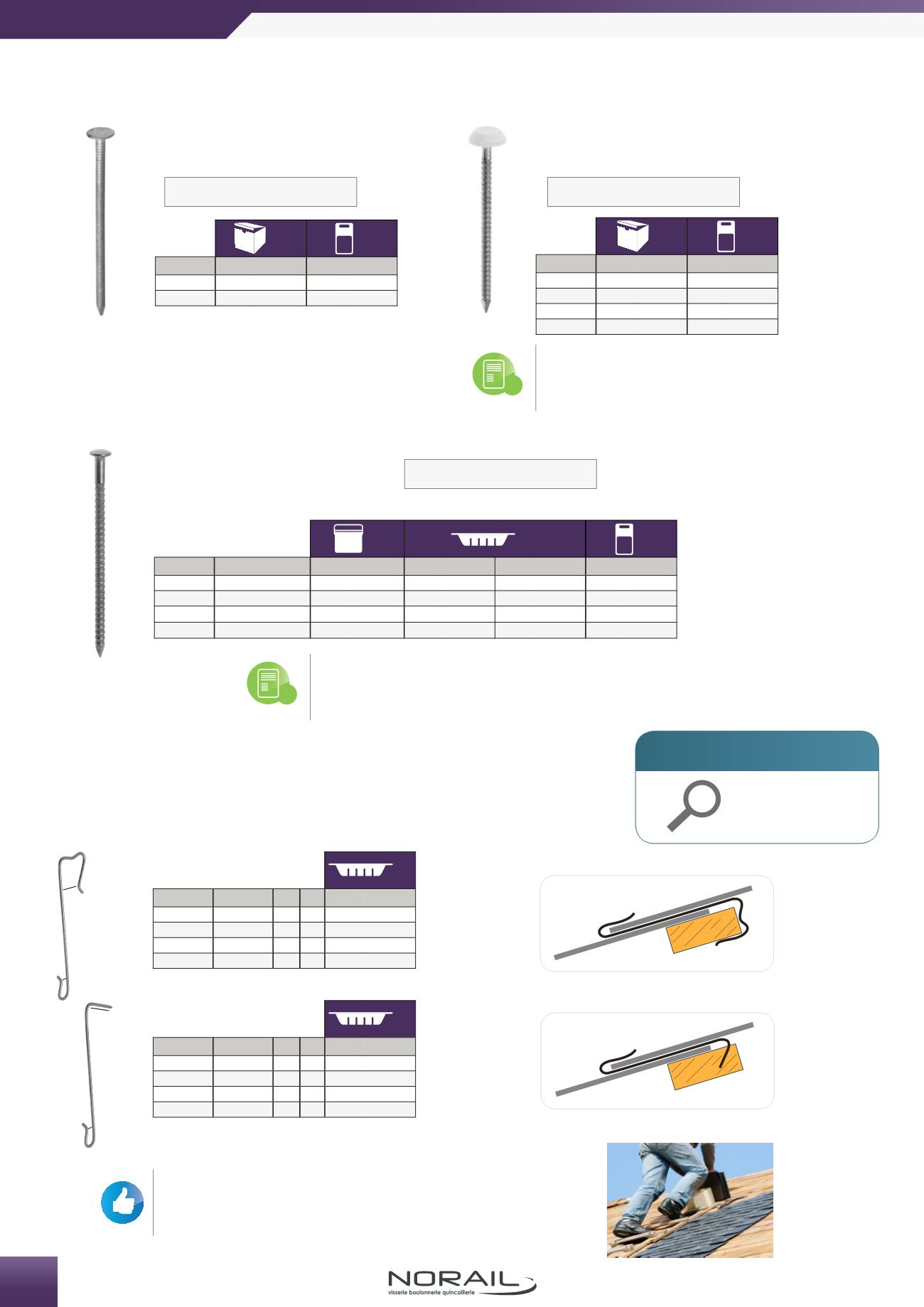 NORAIL
visserie boulonnerie quincaillerie